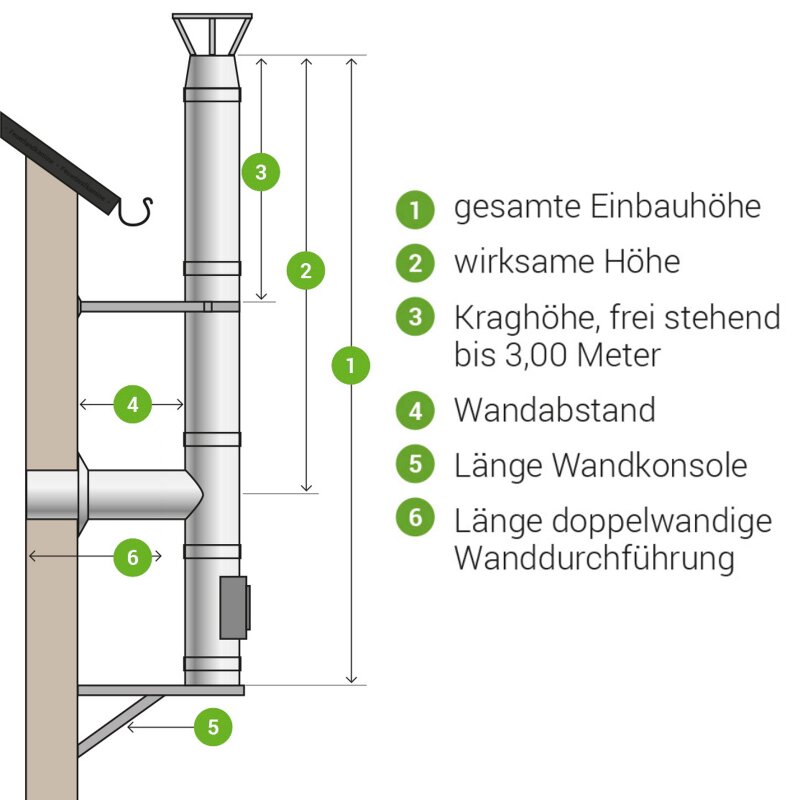 3

2

1

4

6

5

1 gesamte Einbauhöhe

2 wirksame Höhe

3 Kraghöhe, frei stehend bis 3,00 Meter

4 Wandabstand

5 Länge Wandkonsole

6 Länge doppelwandige Wanddurchführung