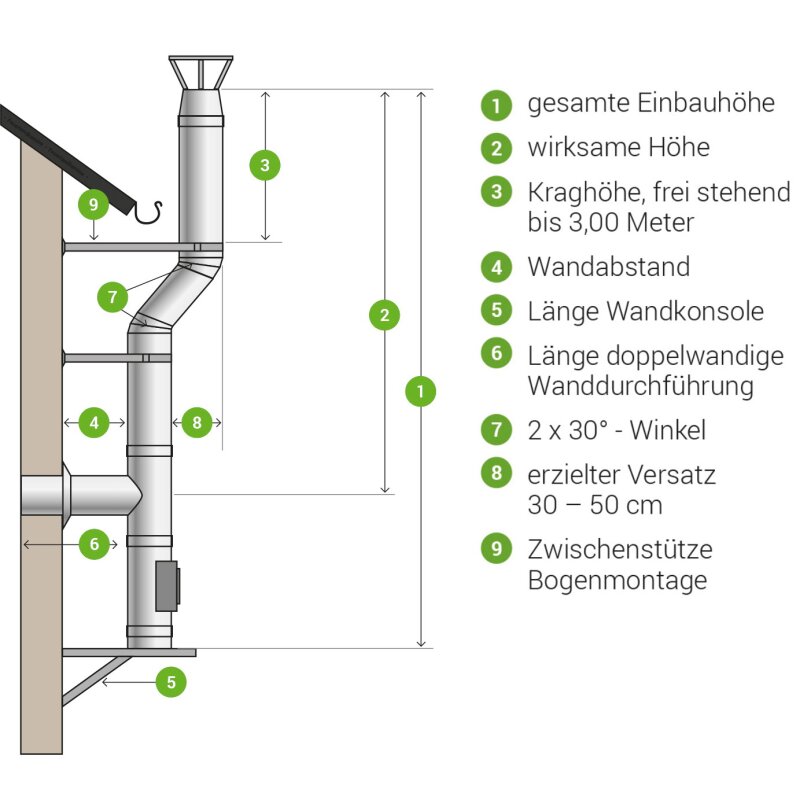 3
9
7
2
1
4
8
6
5

1 gesamte Einbauhöhe
2 wirksame Höhe
3 Kraghöhe, frei stehend bis 3,00 Meter
4 Wandabstand
5 Länge Wandkonsole
6 Länge doppelwandige Wanddurchführung
7 2 x 30° - Winkel
8 erzielter Versatz 30 – 50 cm
9 Zwischenstütze Bogenmontage