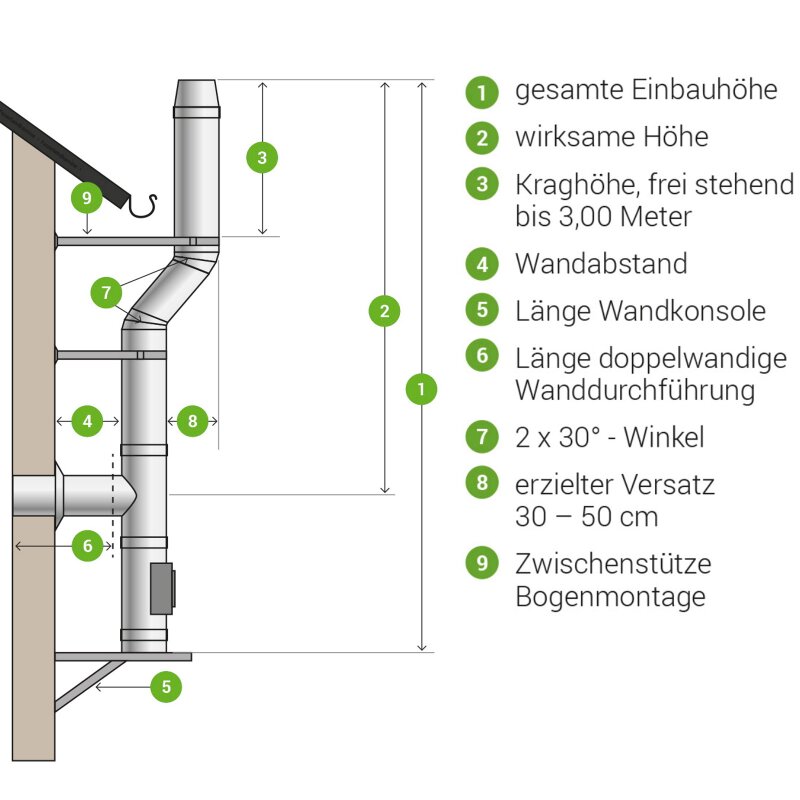 3
9
7
2
1
4
8
6
5

1 gesamte Einbauhöhe
2 wirksame Höhe
3 Kraghöhe, frei stehend bis 3,00 Meter
4 Wandabstand
5 Länge Wandkonsole
6 Länge doppelwandige Wanddurchführung
7 2 x 30° - Winkel
8 erzielter Versatz 30 – 50 cm
9 Zwischenstütze Bogenmontage