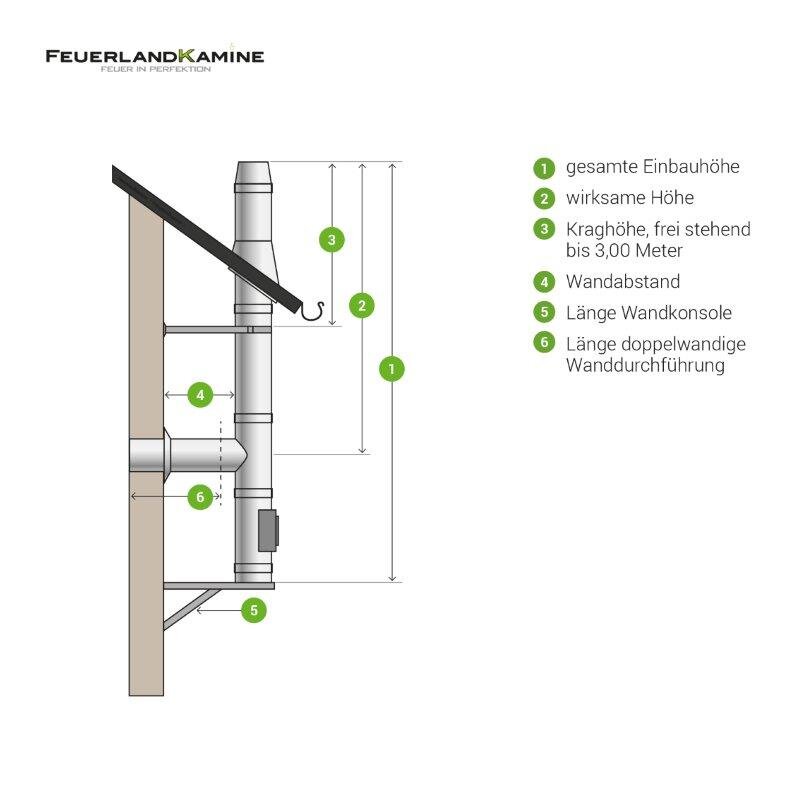 FEUERLANDKAMINE
FEUER IN PERFEKTION

3
2
1
4
6
5

1 gesamte Einbauhöhe
2 wirksame Höhe
3 Kraghöhe, frei stehend bis 3,00 Meter
4 Wandabstand
5 Länge Wandkonsole
6 Länge doppelwandige Wanddurchführung